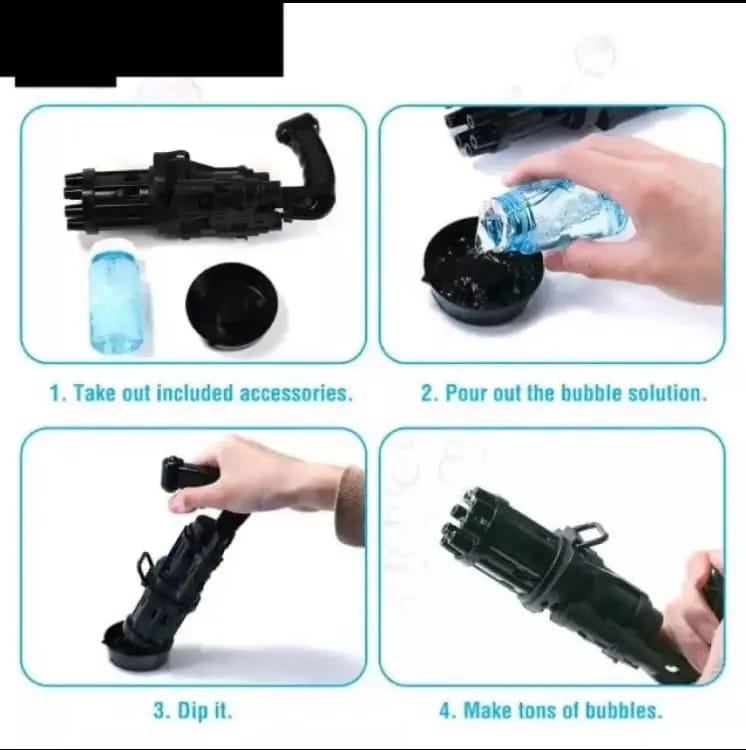 1. Take out included accessories.

2. Pour out the bubble solution.

3. Dip it.

4. Make tons of bubbles.